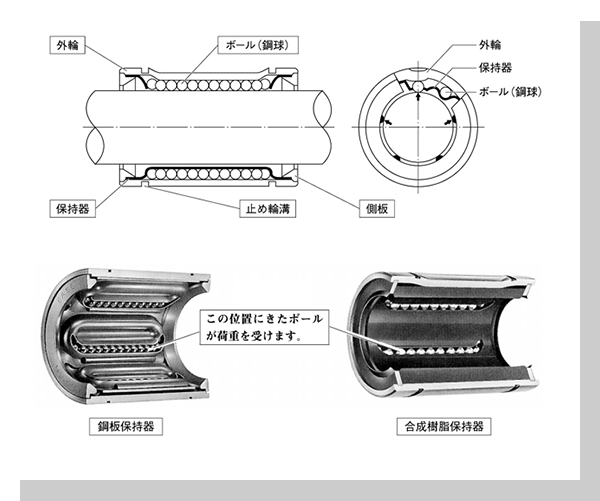 外輪

ボール（鋼球）

外輪

保持器

ボール（鋼球）

保持器

止め輪溝

側板

この位置にきたボールが荷重を受けます。

鋼板保持器

合成樹脂保持器